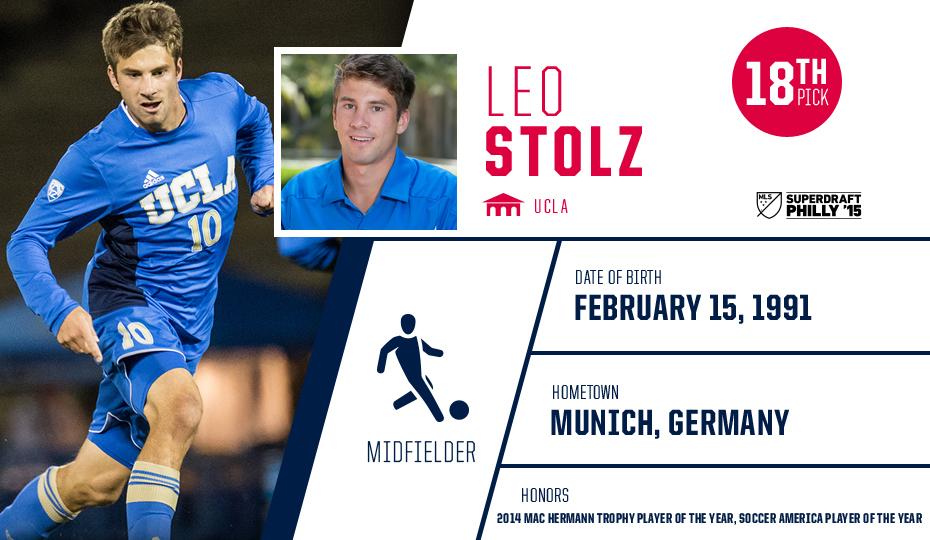 UCLA
10

10

LEO
STOLZ

UCLA

18TH PICK

MLS SUPERDRAFT PHILLY '15

MIDFIELDER

DATE OF BIRTH
FEBRUARY 15, 1991

HOMETOWN
MUNICH, GERMANY

HONORS
2014 MAC HERMANN TROPHY PLAYER OF THE YEAR, SOCCER AMERICA PLAYER OF THE YEAR